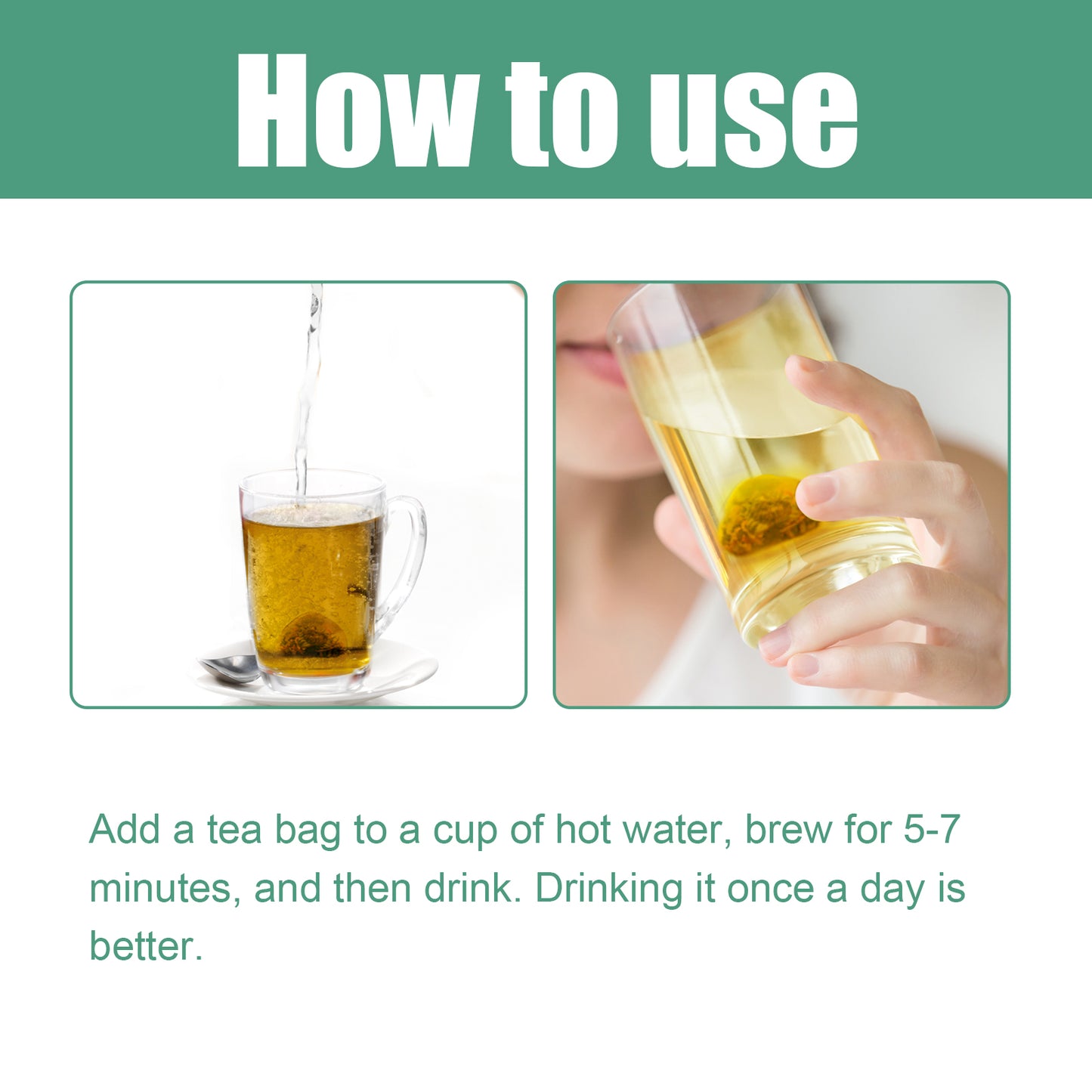 How to use

Add a tea bag to a cup of hot water, brew for 5-7 minutes, and then drink. Drinking it once a day is better.